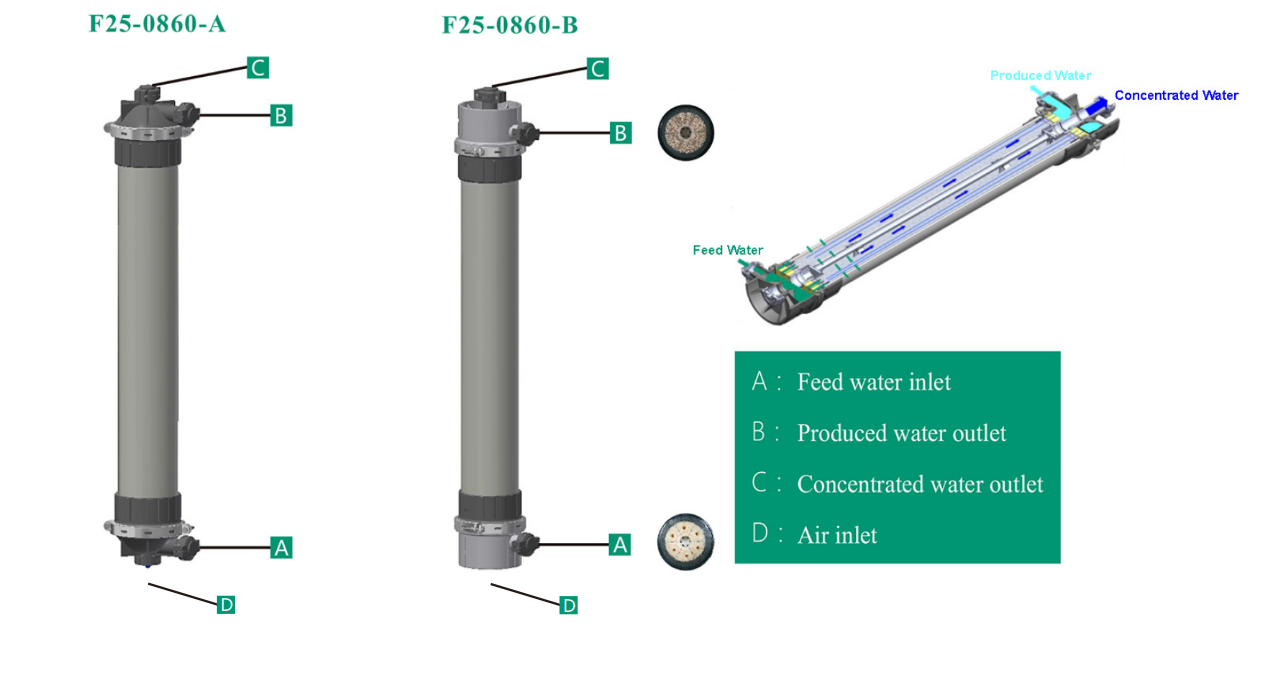 F25-0860-A

C

B

A

D

F25-0860-B

C

B

A

D

Produced Water

Concentrated Water

Feed Water

A : Feed water inlet

B : Produced water outlet

C : Concentrated water outlet

D : Air inlet